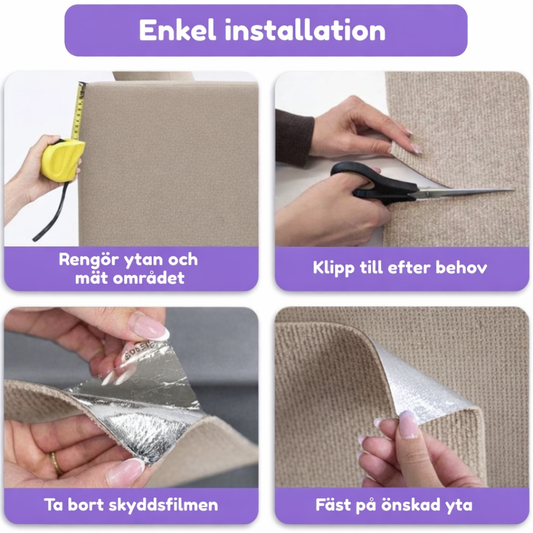 Enkel installation

Rengör ytan och mät området

Klipp till efter behov

Ta bort skyddsfilmen

Fäst på önskad yta